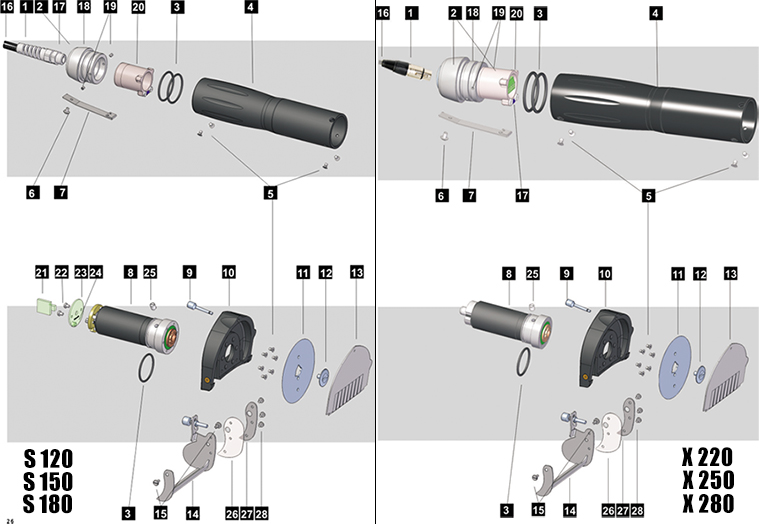 16 1 2 17 18 19 20 3 4

6 7 5

21 22 23 24 8 25 9 10 11 12 13

S 120
S 150
S 180

3 15 14 26 27 28

26

16 1 2 18 19 20 3 4

6 7 17 5

8 25 9 10 11 12 13

X 220
X 250
X 280

3 15 14 26 27 28